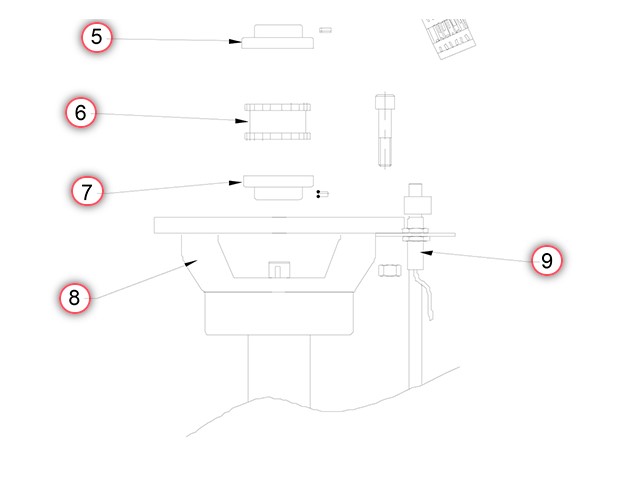 5
6
7
8
9